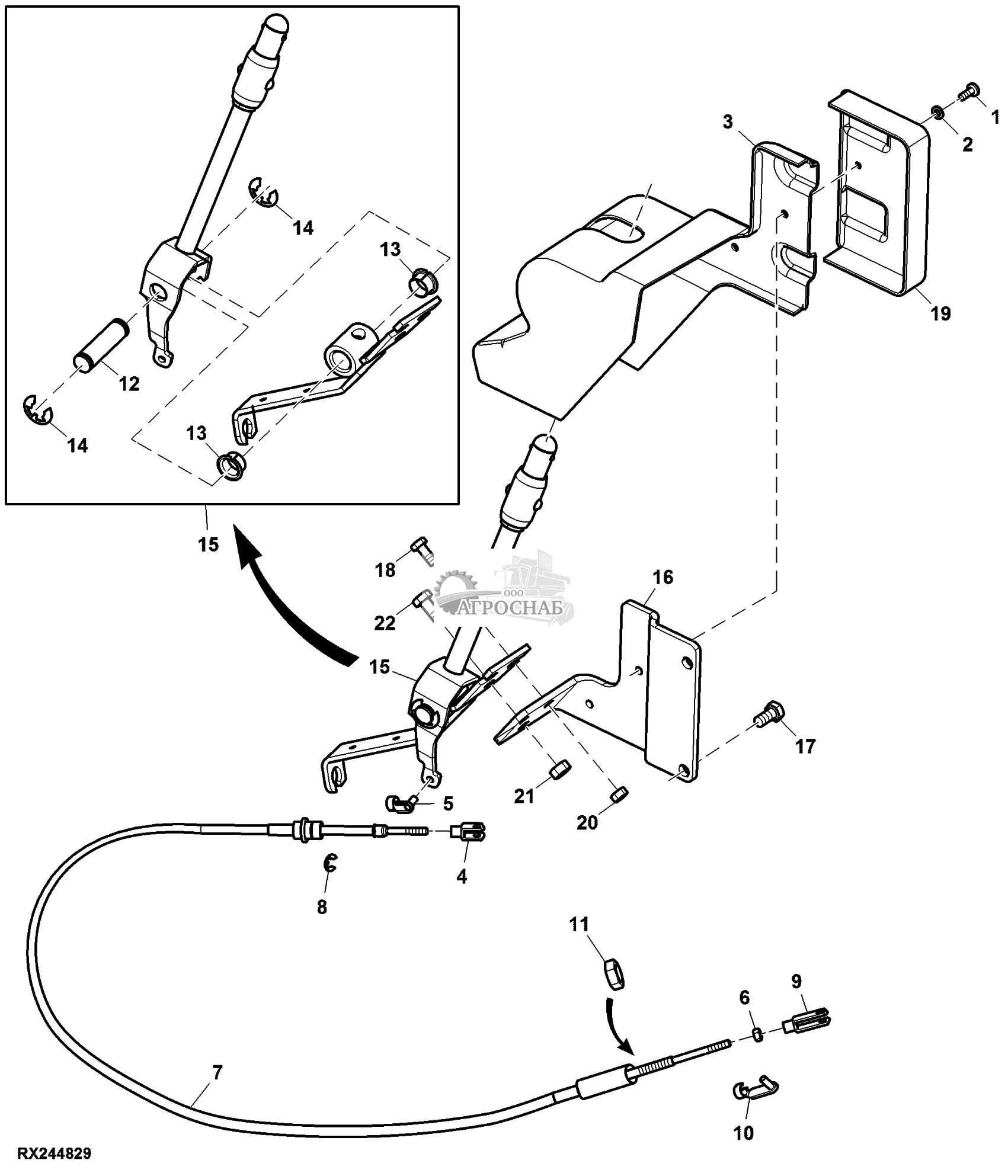 14
13
12
14
13
15
1
2
3
19
18
ООО
АГРОСНАБ
22
16
15
17
21
20
5
4
8
11
9
6
7
10
RX244829